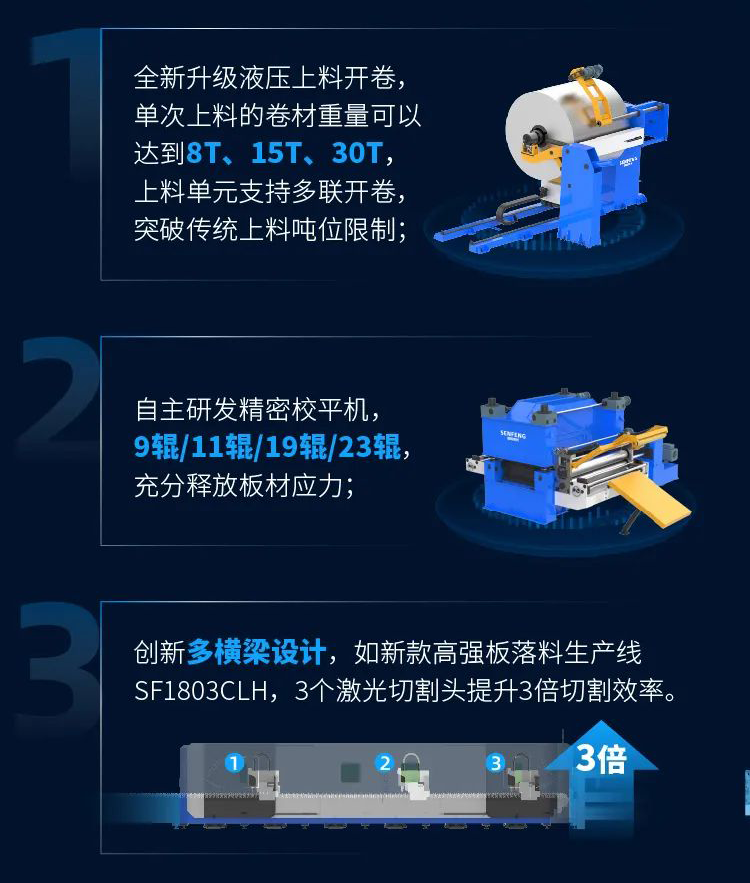 1

全新升级液压上料开卷，单次上料的卷材重量可以达到8T、15T、30T，上料单元支持多联开卷，突破传统上料吨位限制；

2

自主研发精密校平机，9辊/11辊/19辊/23辊，充分释放板材应力；

SENFENG

3

创新多横梁设计，如新款高强板落料生产线SF1803CLH，3个激光切割头提升3倍切割效率。

1 2 3

3倍